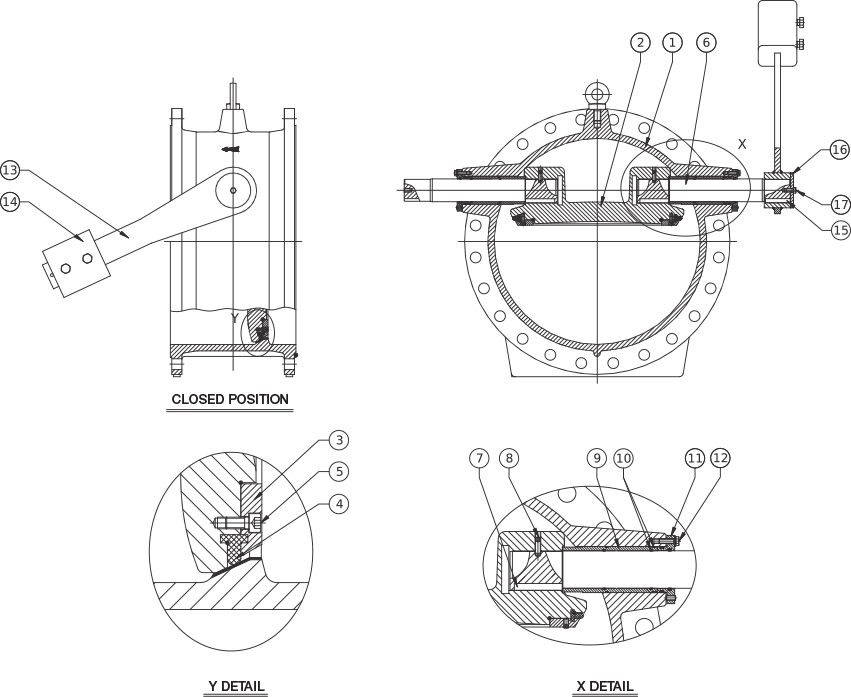 13
14
Y
CLOSED POSITION
2
1
6
X
16
17
15
3
5
4
Y DETAIL
7
8
9
10
11
12
X DETAIL